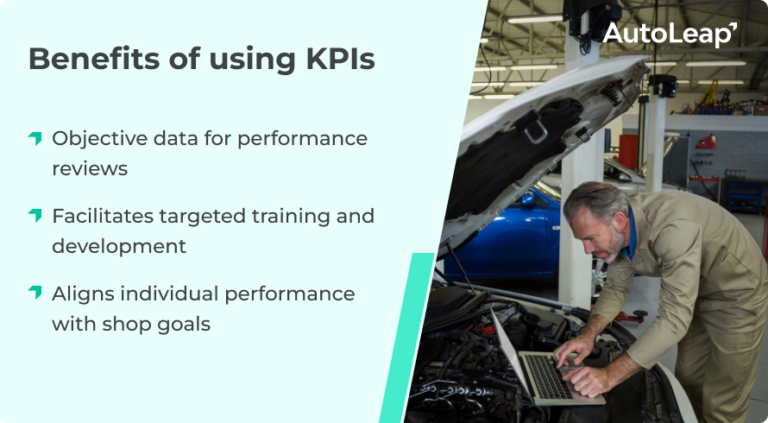 Benefits of using KPIs

Objective data for performance reviews

Facilitates targeted training and development

Aligns individual performance with shop goals

AutoLeap